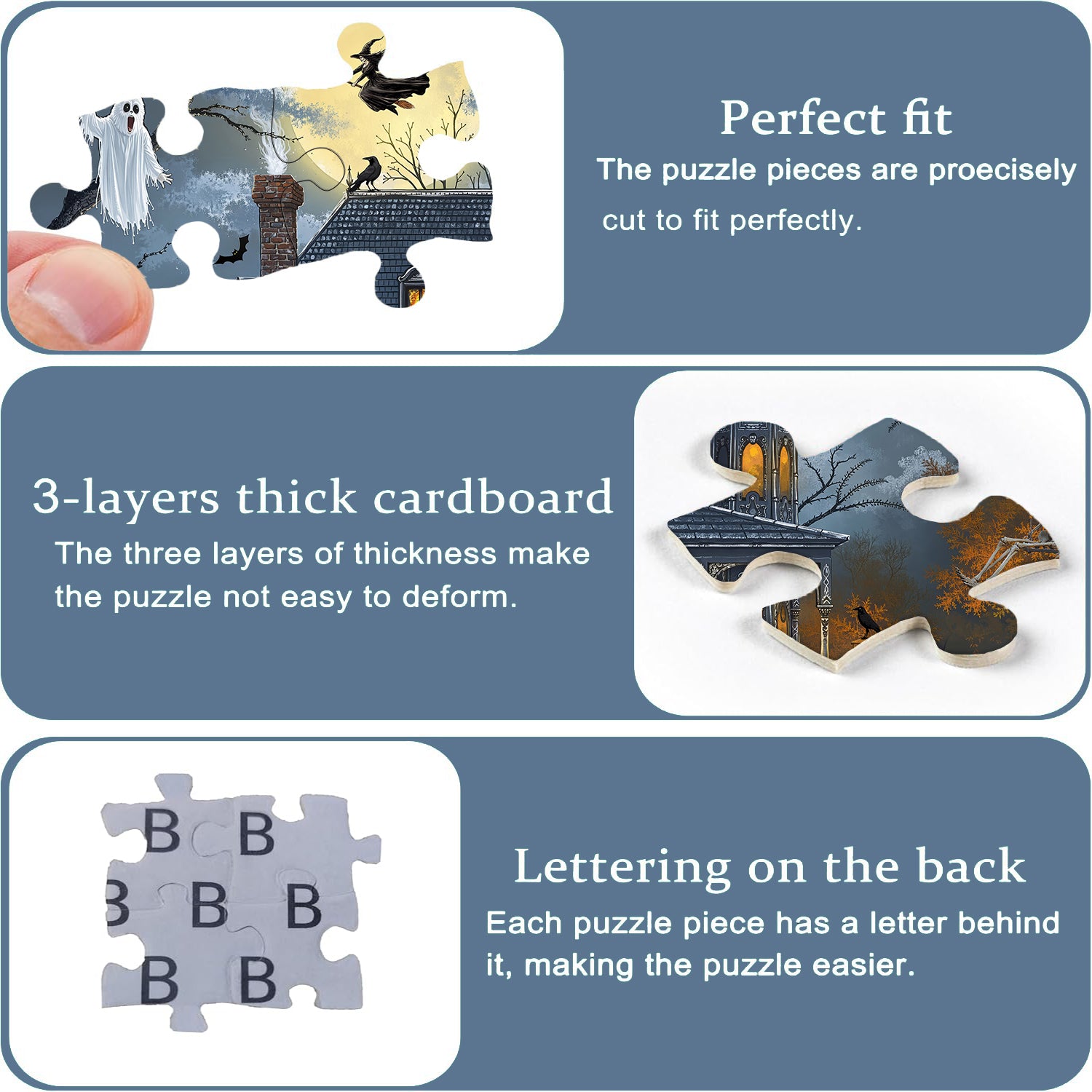 Perfect fit
The puzzle pieces are proecisely cut to fit perfectly.

3-layers thick cardboard
The three layers of thickness make the puzzle not easy to deform.

B B
B B B
B B

Lettering on the back
Each puzzle piece has a letter behind it, making the puzzle easier.